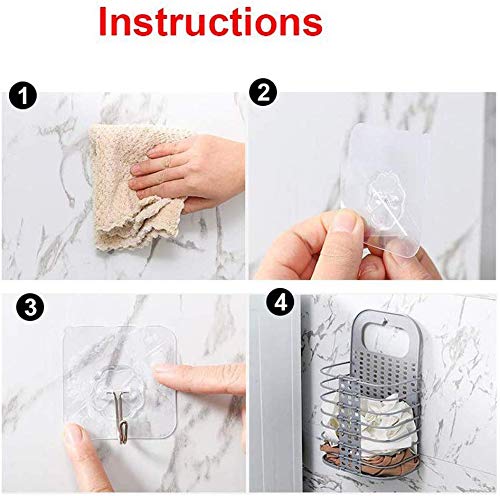 Instructions

1

2

3

4